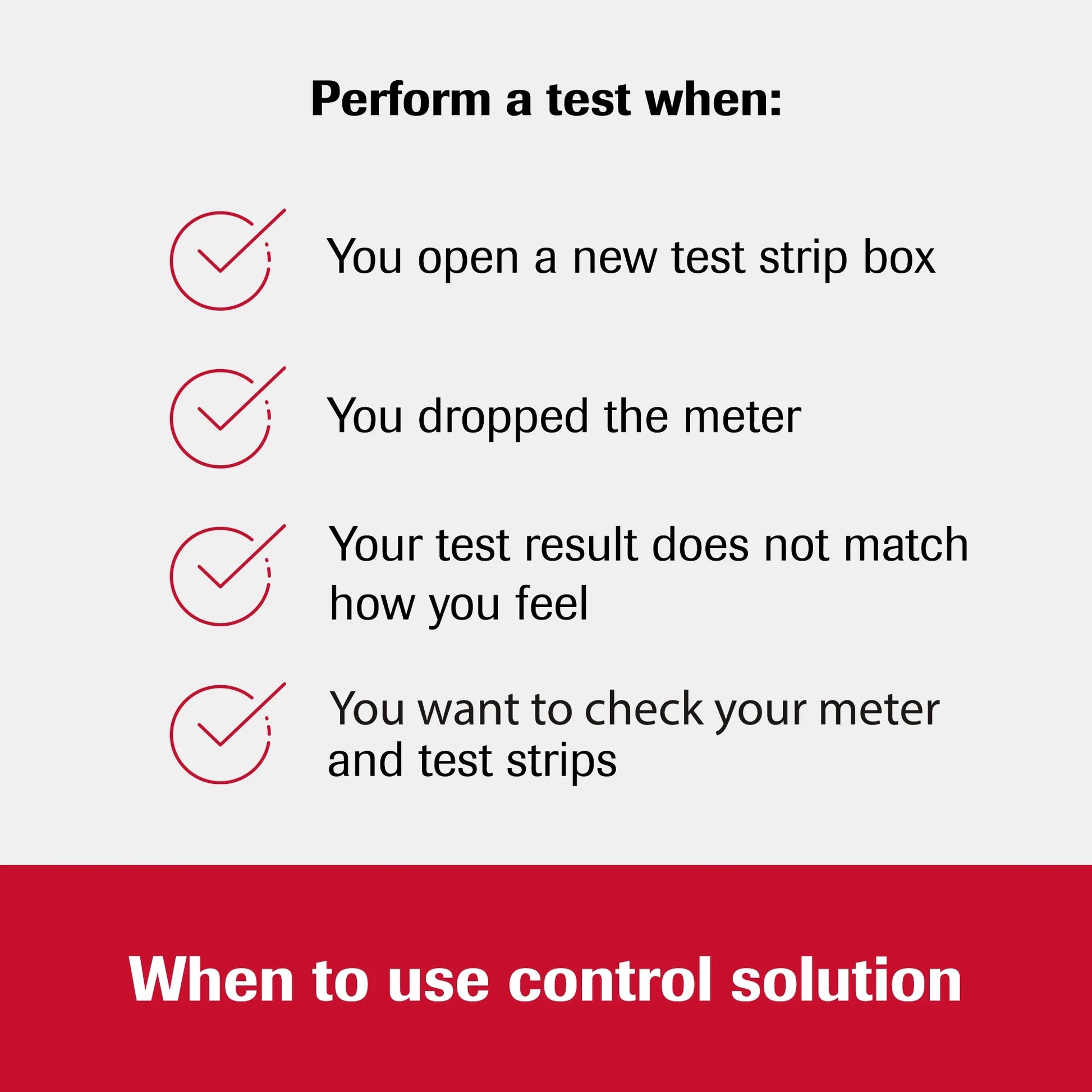 Perform a test when:

You open a new test strip box

You dropped the meter

Your test result does not match how you feel

You want to check your meter and test strips

When to use control solution